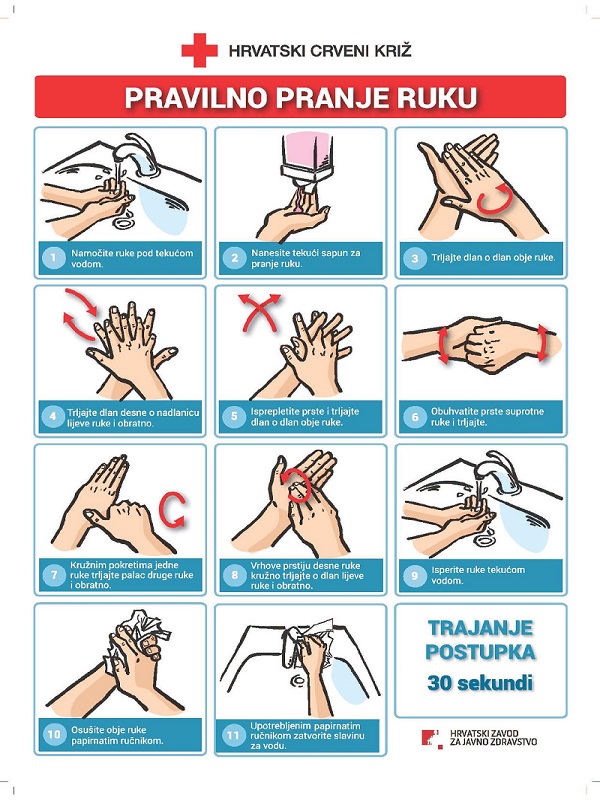 HRVATSKI CRVENI KRIŽ

PRAVILNO PRANJE RUKU

1 Namočite ruke pod tekućom vodom.

2 Nanesite tekući sapun za pranje ruku.

3 Trljajte dlan o dlan obje ruke.

4 Trljajte dlan desne o nadlanicu lijeve ruke i obratno.

5 Isprepletite prste i trljajte dlan o dlan obje ruke.

6 Obuhvatite prste suprotne ruke i trljajte.

7 Kružnim pokretima jedne ruke trljajte palac druge ruke i obratno.

8 Vrhove prstiju desne ruke kružno trljajte o dlan lijeve ruke i obratno.

9 Isperite ruke tekućom vodom.

10 Osušite obje ruke papirnatim ručnikom.

11 Upotrebljenim papirnatim ručnikom zatvorite slavinu za vodu.

TRAJANJE POSTUPKA
30 sekundi

HRVATSKI ZAVOD ZA JAVNO ZDRAVSTVO